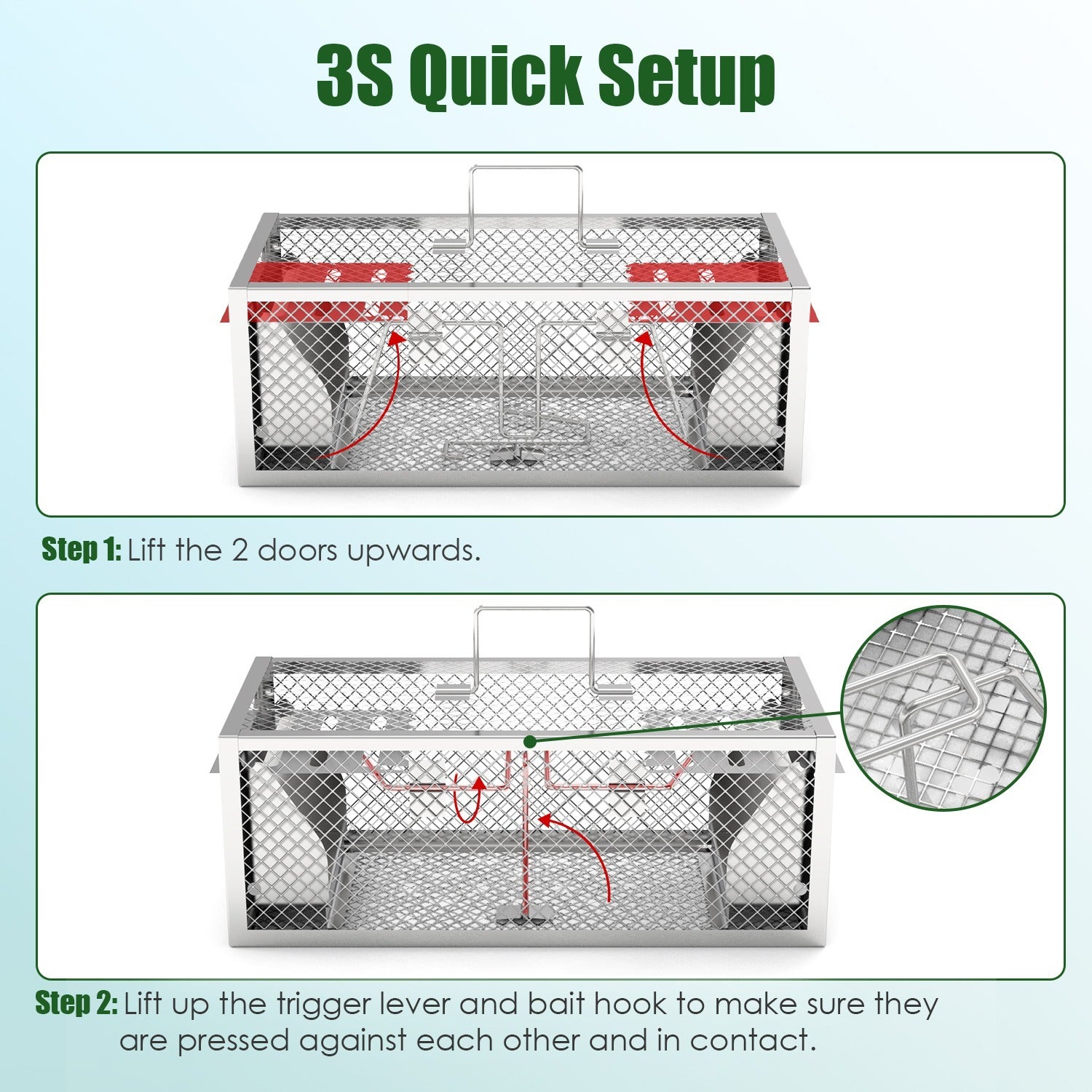 3S Quick Setup

Step 1: Lift the 2 doors upwards.

Step 2: Lift up the trigger lever and bait hook to make sure they are pressed against each other and in contact.