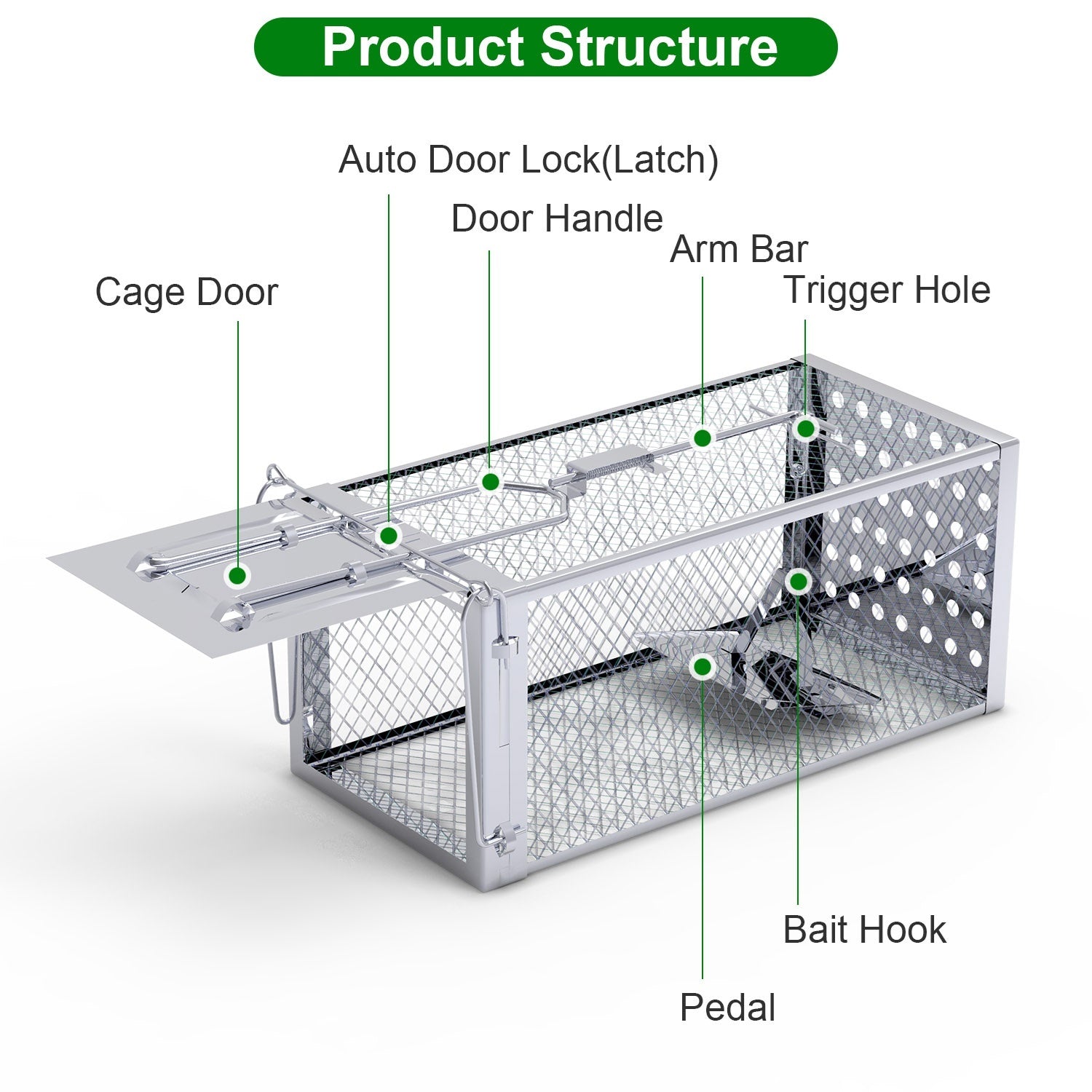 Product Structure

Auto Door Lock(Latch)

Door Handle

Arm Bar

Cage Door

Trigger Hole

Bait Hook

Pedal