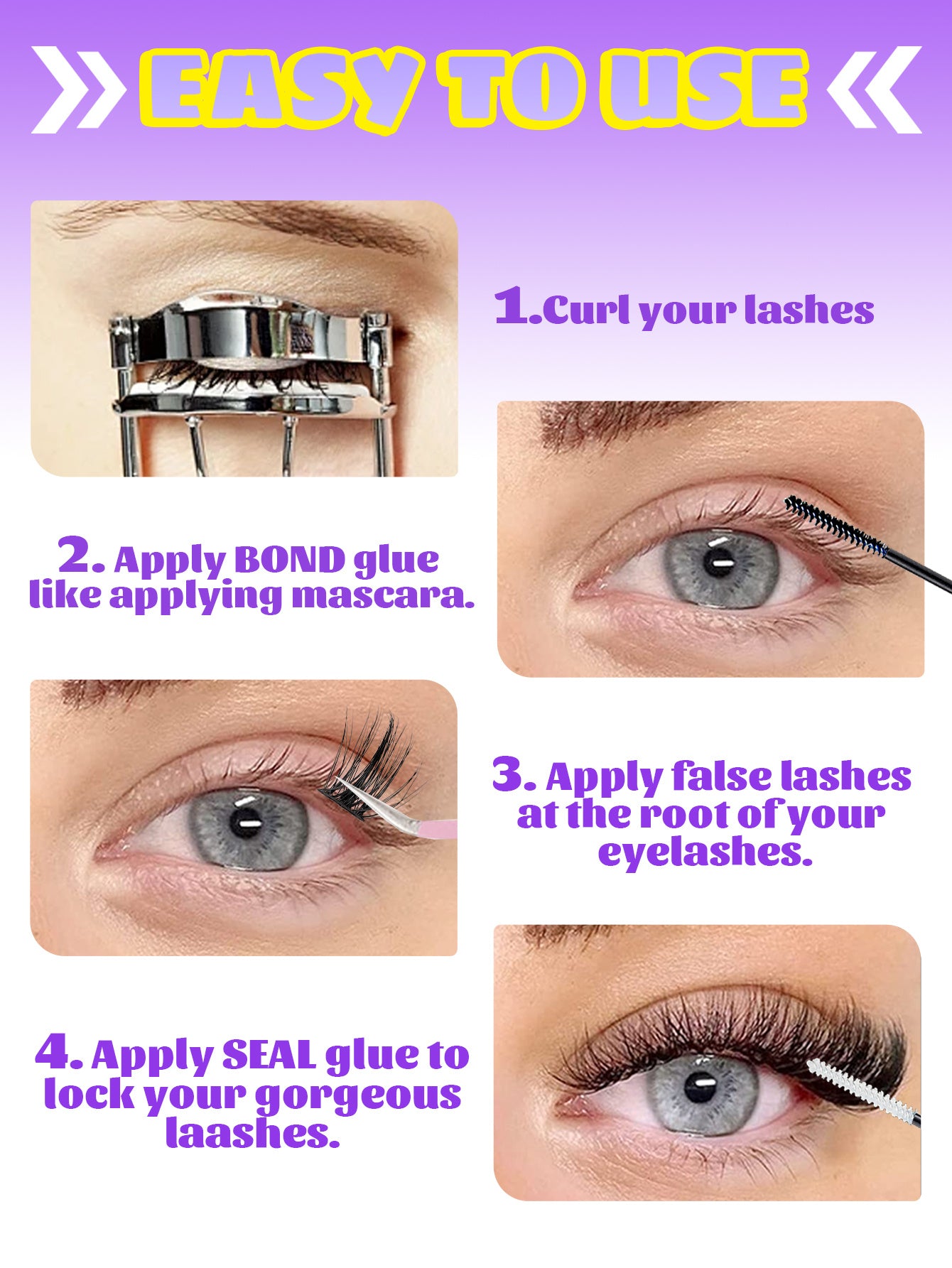 EASY TO USE

1.Curl your lashes

2. Apply BOND glue like applying mascara.

3. Apply false lashes at the root of your eyelashes.

4. Apply SEAL glue to lock your gorgeous laashes.