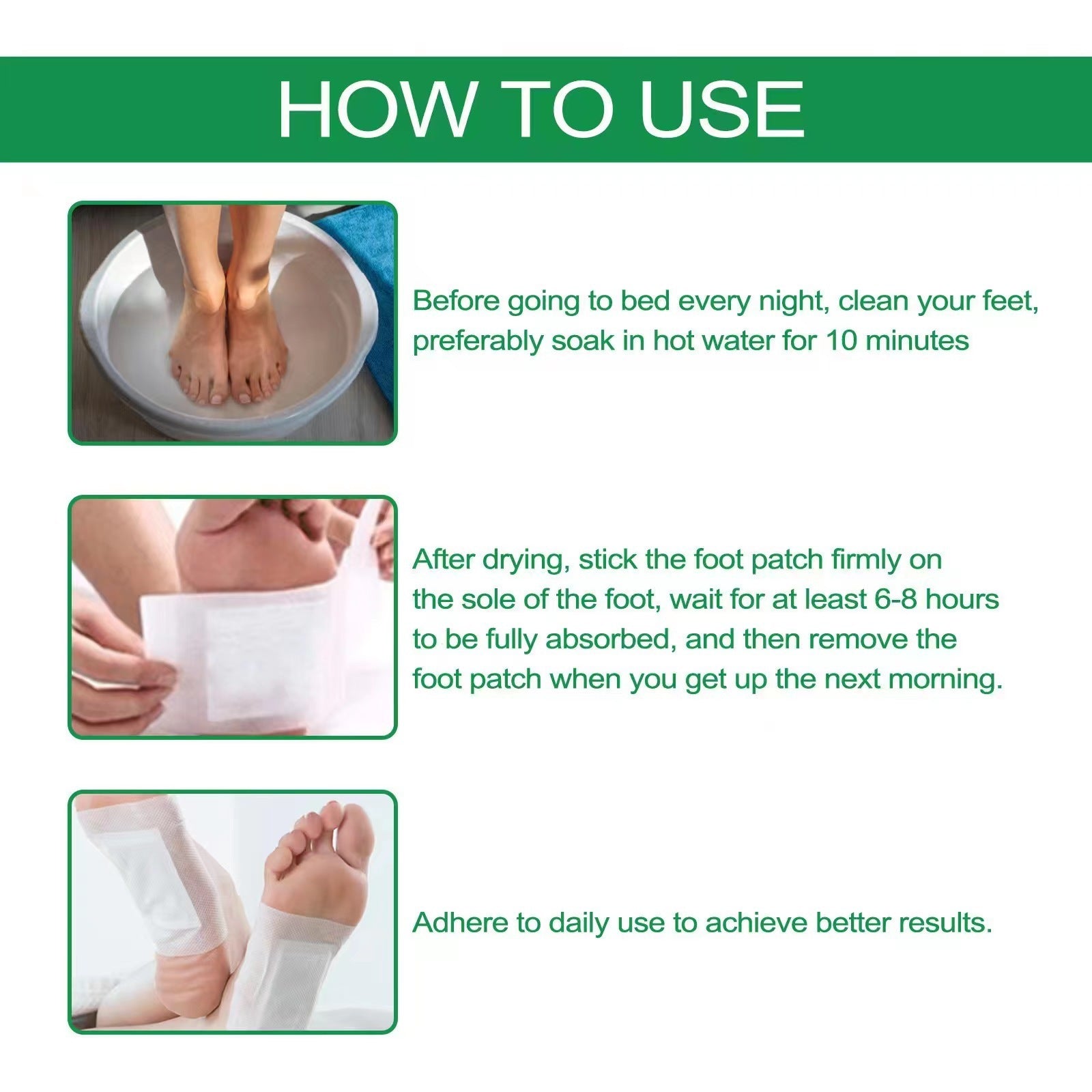 HOW TO USE

Before going to bed every night, clean your feet, preferably soak in hot water for 10 minutes

After drying, stick the foot patch firmly on the sole of the foot, wait for at least 6-8 hours to be fully absorbed, and then remove the foot patch when you get up the next morning.

Adhere to daily use to achieve better results.