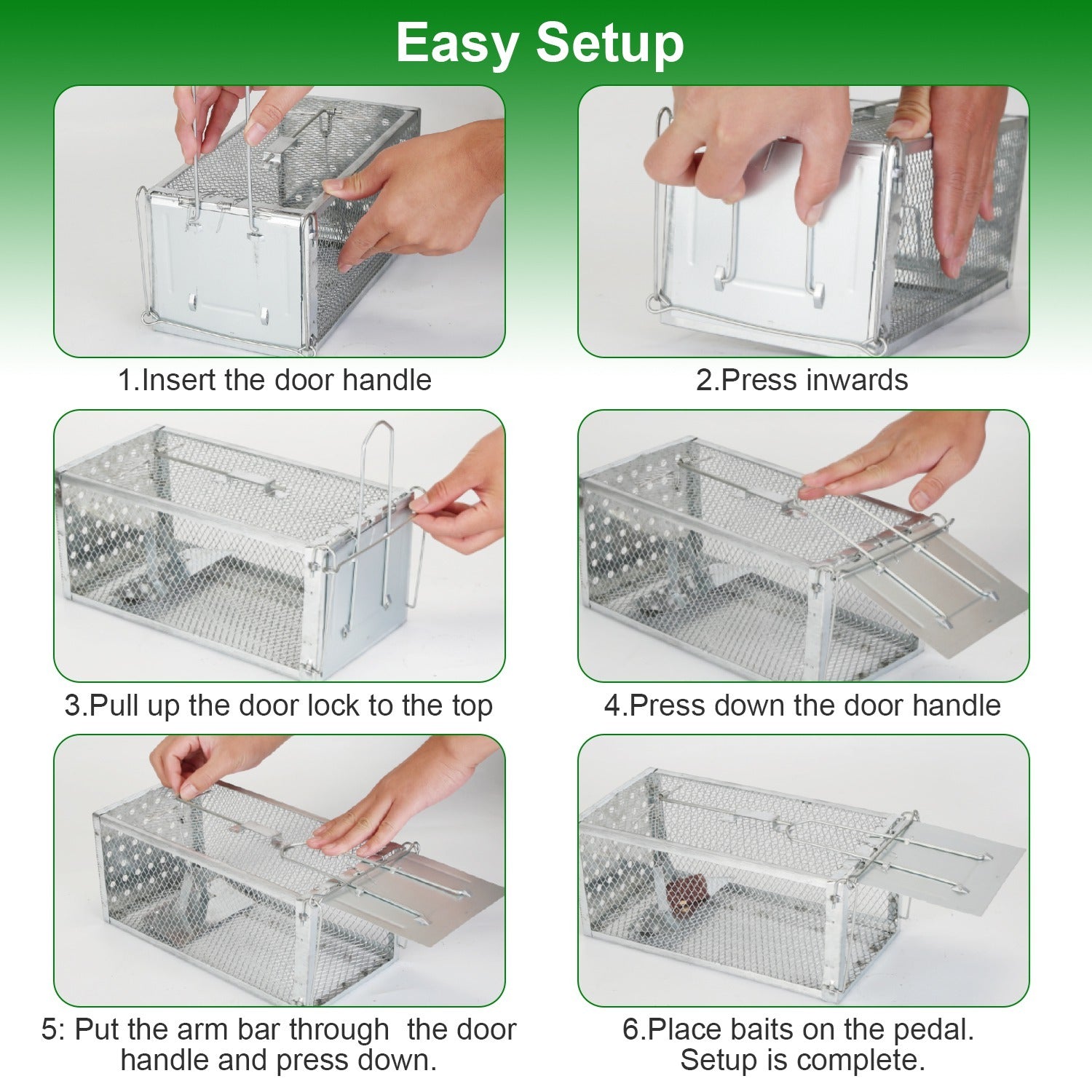 Easy Setup

1.Insert the door handle

2.Press inwards

3.Pull up the door lock to the top

4.Press down the door handle

5: Put the arm bar through the door handle and press down.

6.Place baits on the pedal. Setup is complete.